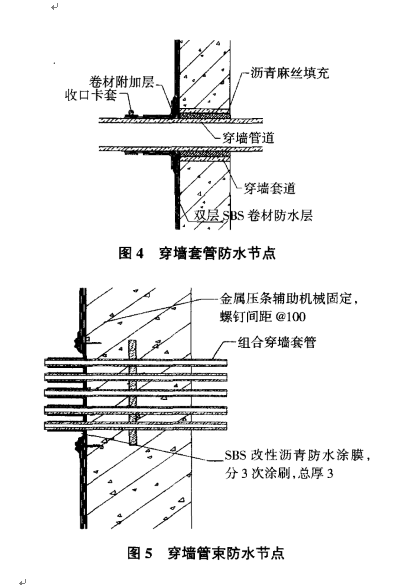 卷材附加层
收口卡套
沥青麻丝填充
穿墙管道
穿墙套道
双层 SBS 卷材防水层

图 4　穿墙套管防水节点

金属压条辅助机械固定，螺钉间距 @100
组合穿墙套管
SBS 改性沥青防水涂膜，分 3 次涂刷，总厚 3

图 5　穿墙管束防水节点